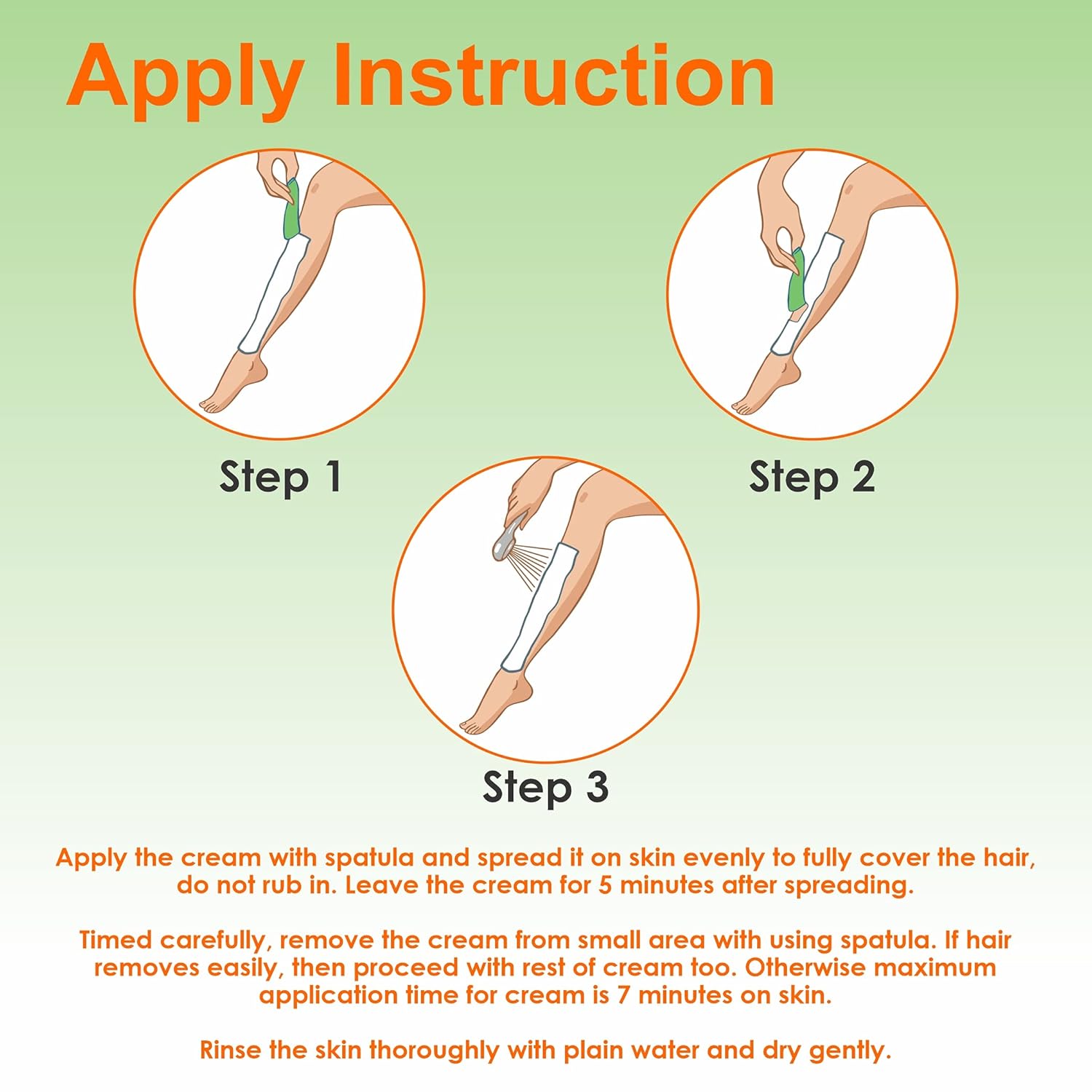 Apply Instruction

Step 1

Step 2

Step 3

Apply the cream with spatula and spread it on skin evenly to fully cover the hair, do not rub in. Leave the cream for 5 minutes after spreading.

Timed carefully, remove the cream from small area with using spatula. If hair removes easily, then proceed with rest of cream too. Otherwise maximum application time for cream is 7 minutes on skin.

Rinse the skin thoroughly with plain water and dry gently.