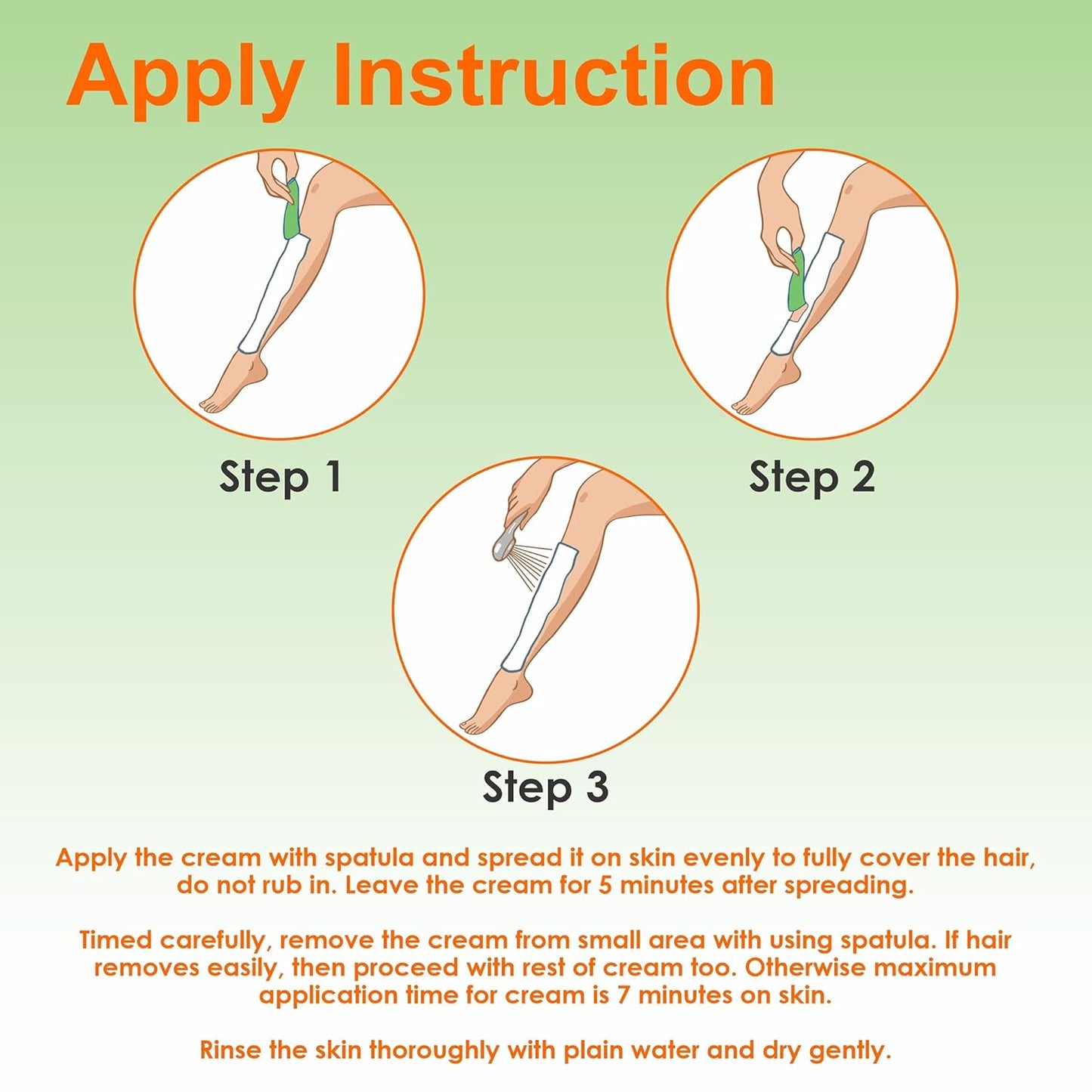 Apply Instruction

Step 1

Step 2

Step 3

Apply the cream with spatula and spread it on skin evenly to fully cover the hair, do not rub in. Leave the cream for 5 minutes after spreading.

Timed carefully, remove the cream from small area with using spatula. If hair removes easily, then proceed with rest of cream too. Otherwise maximum application time for cream is 7 minutes on skin.

Rinse the skin thoroughly with plain water and dry gently.