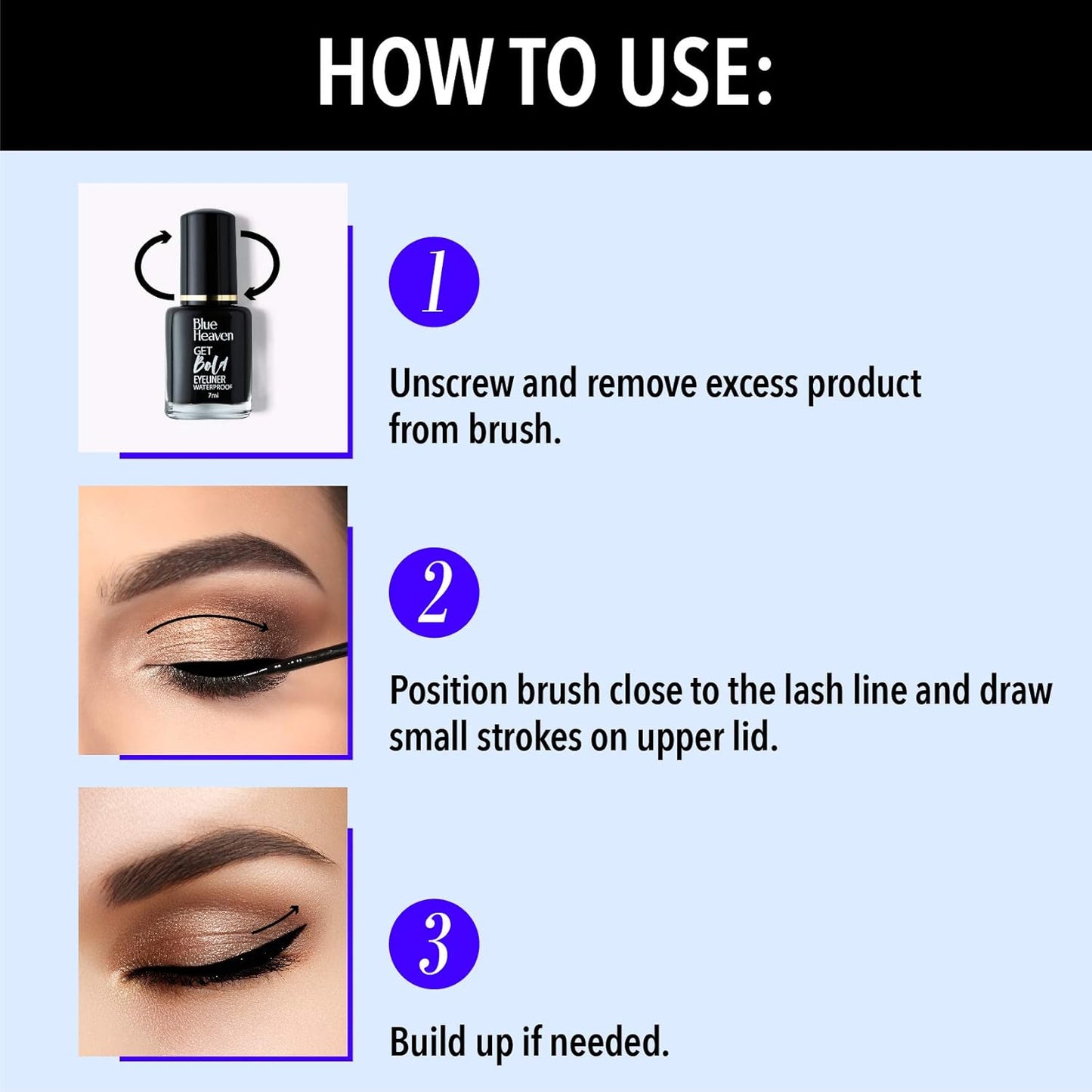 HOW TO USE:

Blue Heaven
GET Bold
EYELINER
WATERPROOF
7ml

1

Unscrew and remove excess product from brush.

2

Position brush close to the lash line and draw small strokes on upper lid.

3

Build up if needed.