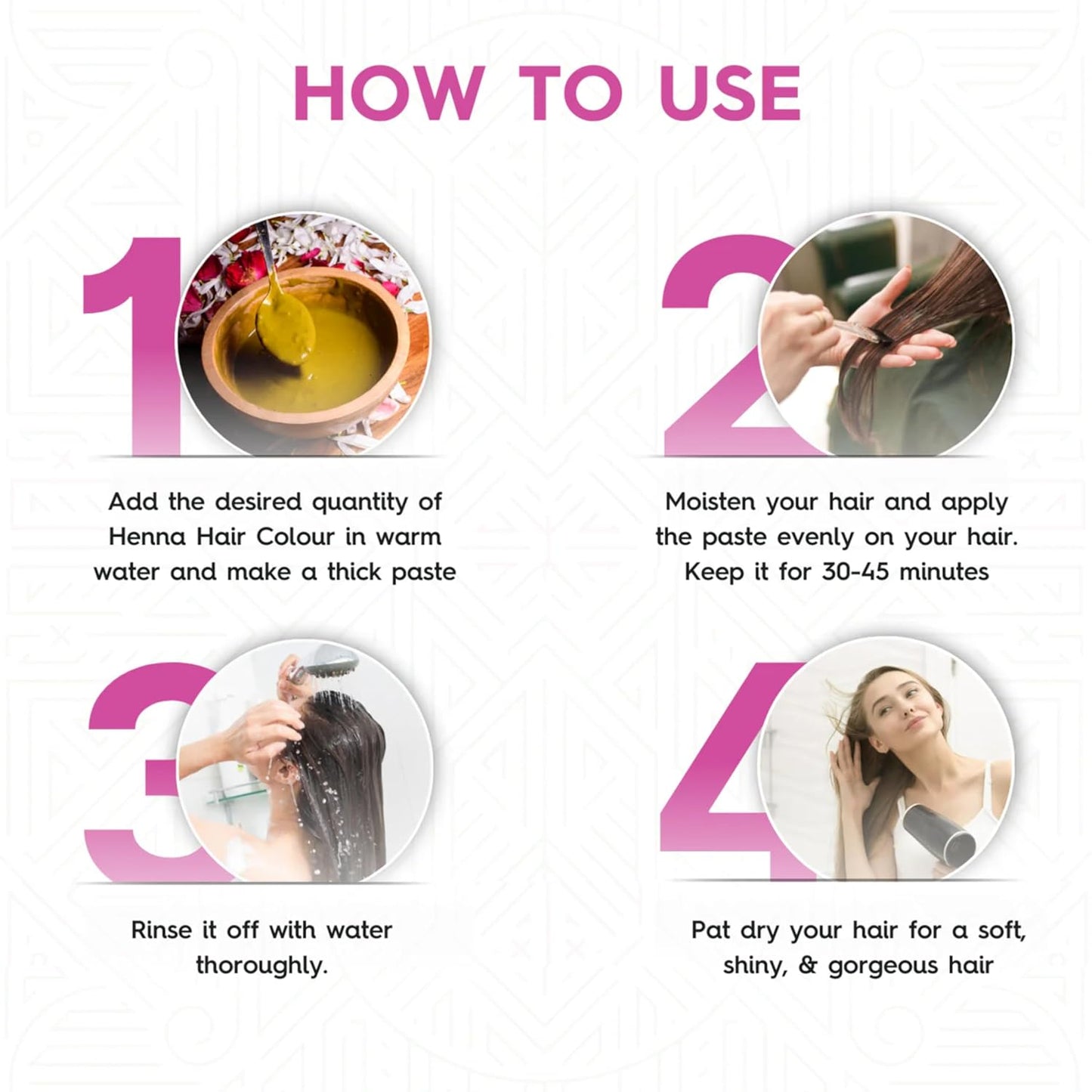 HOW TO USE

1

Add the desired quantity of Henna Hair Colour in warm water and make a thick paste

2

Moisten your hair and apply the paste evenly on your hair. Keep it for 30-45 minutes

3

Rinse it off with water thoroughly.

4

Pat dry your hair for a soft, shiny, & gorgeous hair