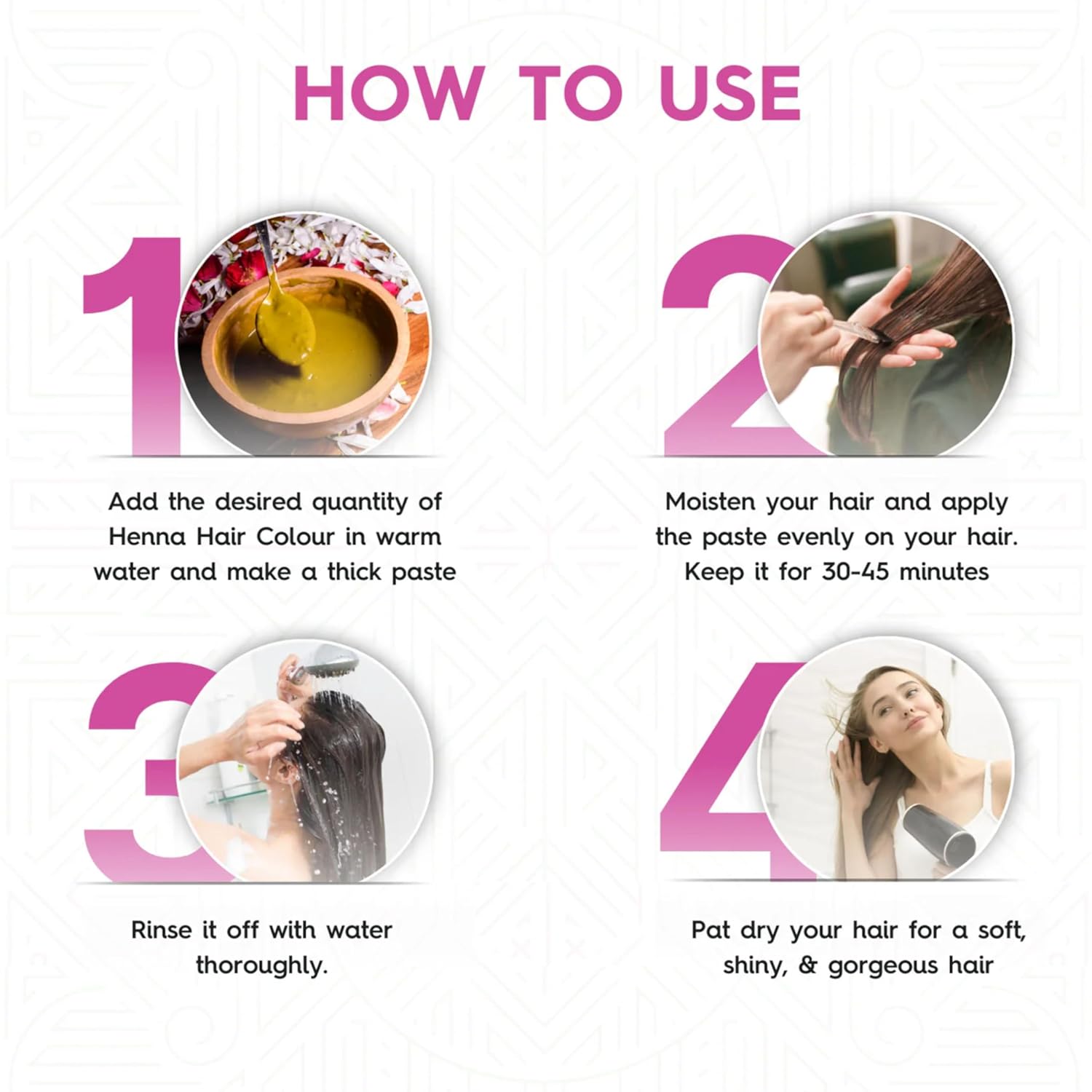 HOW TO USE

1

Add the desired quantity of Henna Hair Colour in warm water and make a thick paste

2

Moisten your hair and apply the paste evenly on your hair. Keep it for 30-45 minutes

3

Rinse it off with water thoroughly.

4

Pat dry your hair for a soft, shiny, & gorgeous hair