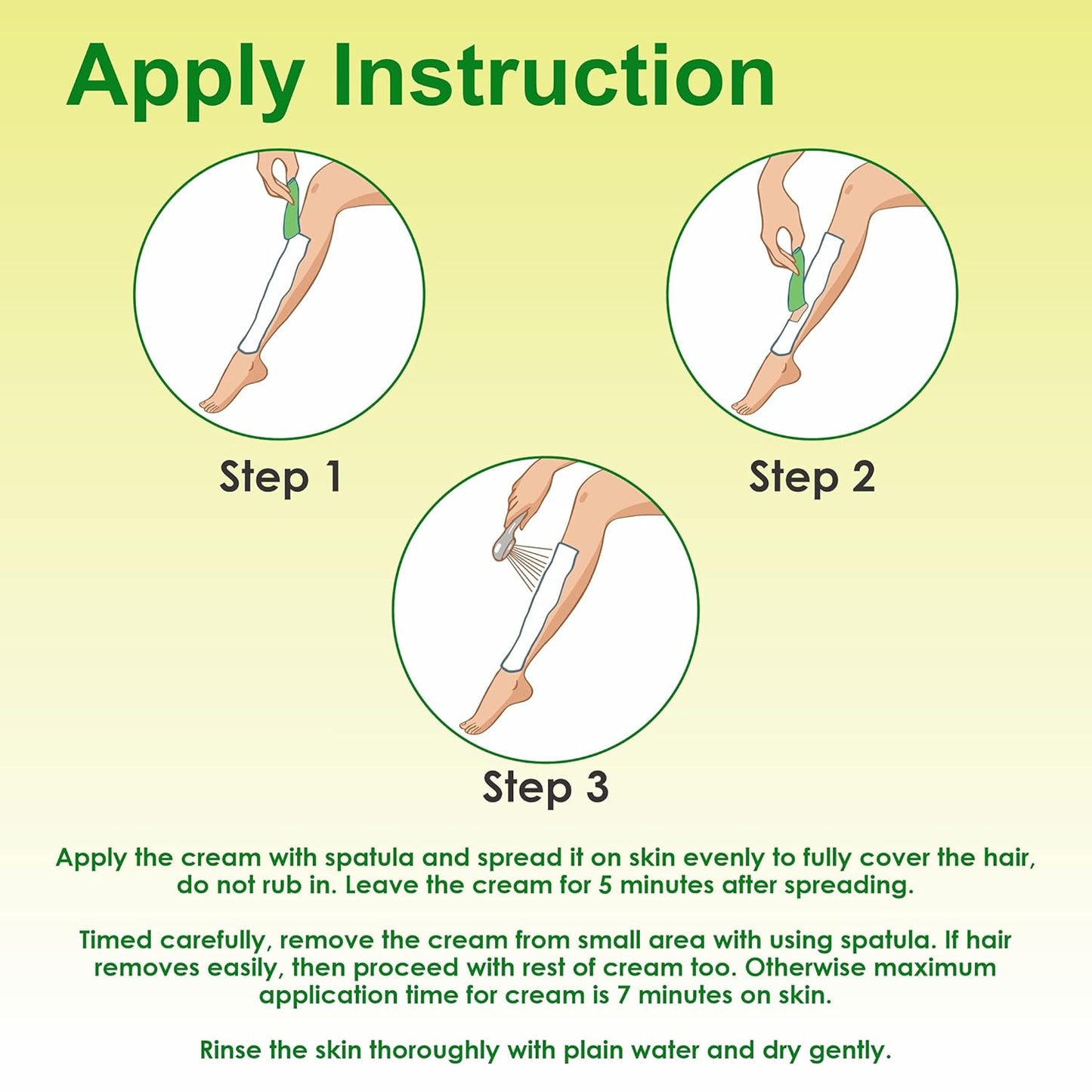 Apply Instruction

Step 1

Step 2

Step 3

Apply the cream with spatula and spread it on skin evenly to fully cover the hair, do not rub in. Leave the cream for 5 minutes after spreading.

Timed carefully, remove the cream from small area with using spatula. If hair removes easily, then proceed with rest of cream too. Otherwise maximum application time for cream is 7 minutes on skin.

Rinse the skin thoroughly with plain water and dry gently.