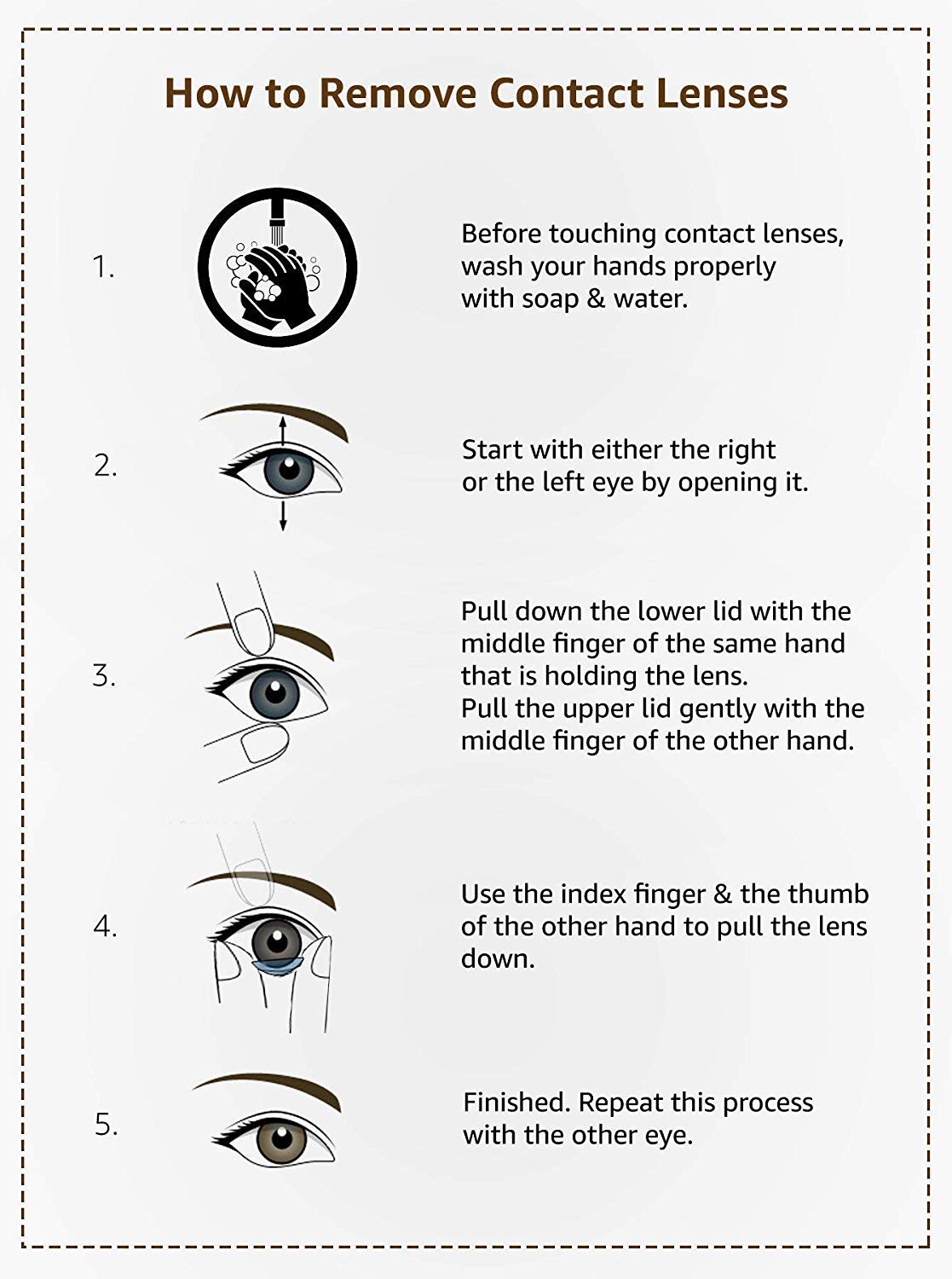 How to Remove Contact Lenses

1. Before touching contact lenses, wash your hands properly with soap & water.

2. Start with either the right or the left eye by opening it.

3. Pull down the lower lid with the middle finger of the same hand that is holding the lens.
Pull the upper lid gently with the middle finger of the other hand.

4. Use the index finger & the thumb of the other hand to pull the lens down.

5. Finished. Repeat this process with the other eye.