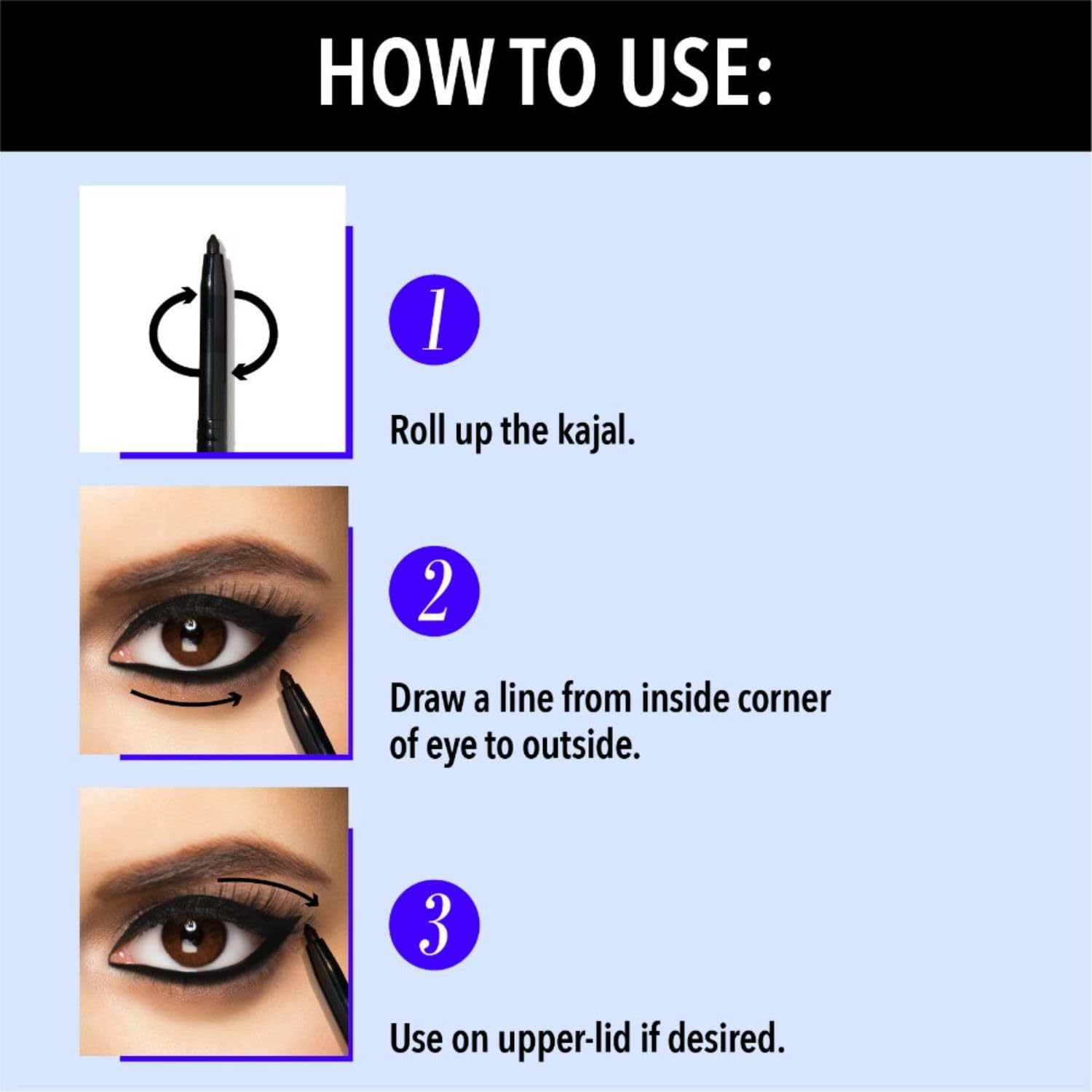 HOW TO USE:

1

Roll up the kajal.

2

Draw a line from inside corner of eye to outside.

3

Use on upper-lid if desired.