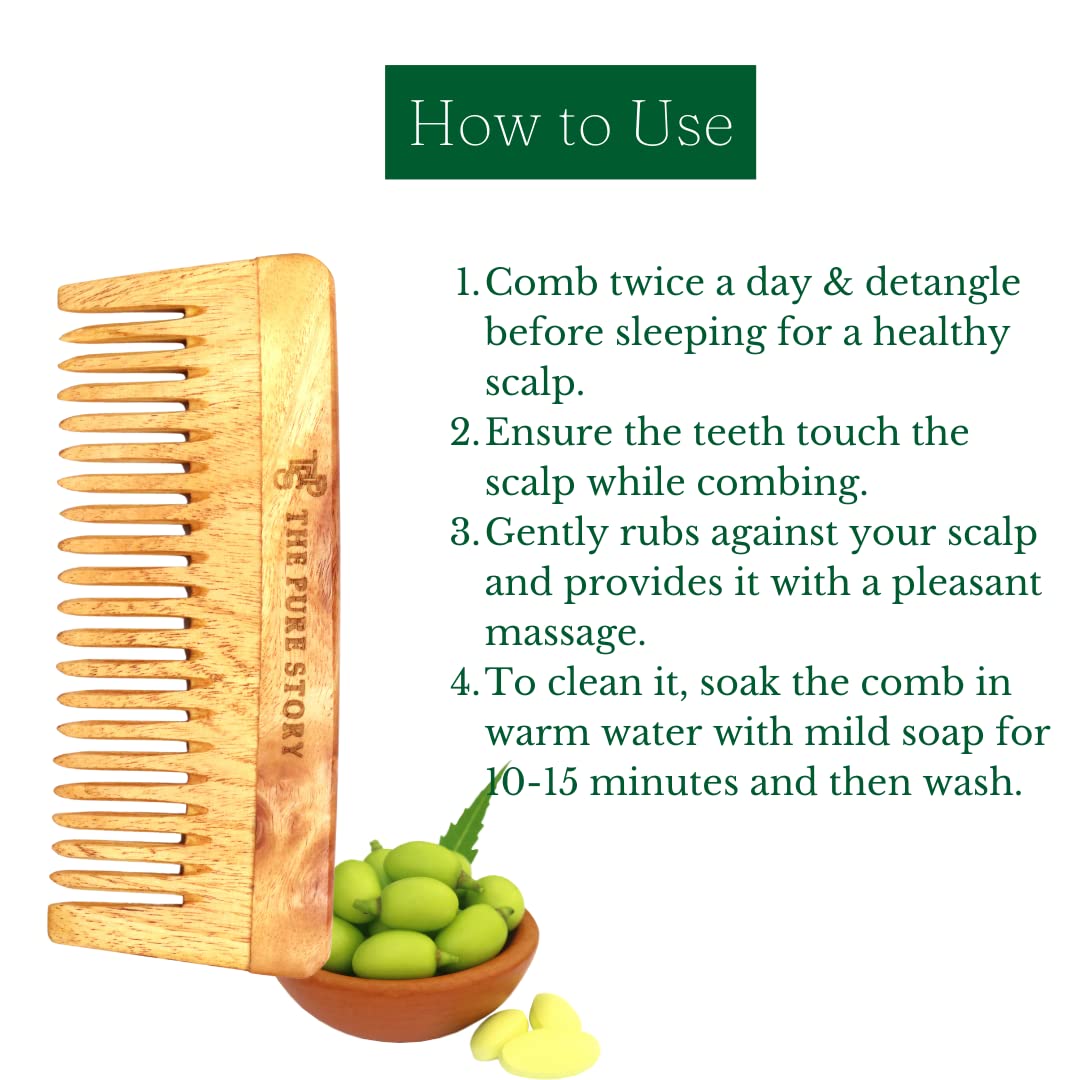 How to Use

TPS THE PURE STORY

1. Comb twice a day & detangle before sleeping for a healthy scalp.
2. Ensure the teeth touch the scalp while combing.
3. Gently rubs against your scalp and provides it with a pleasant massage.
4. To clean it, soak the comb in warm water with mild soap for 10-15 minutes and then wash.