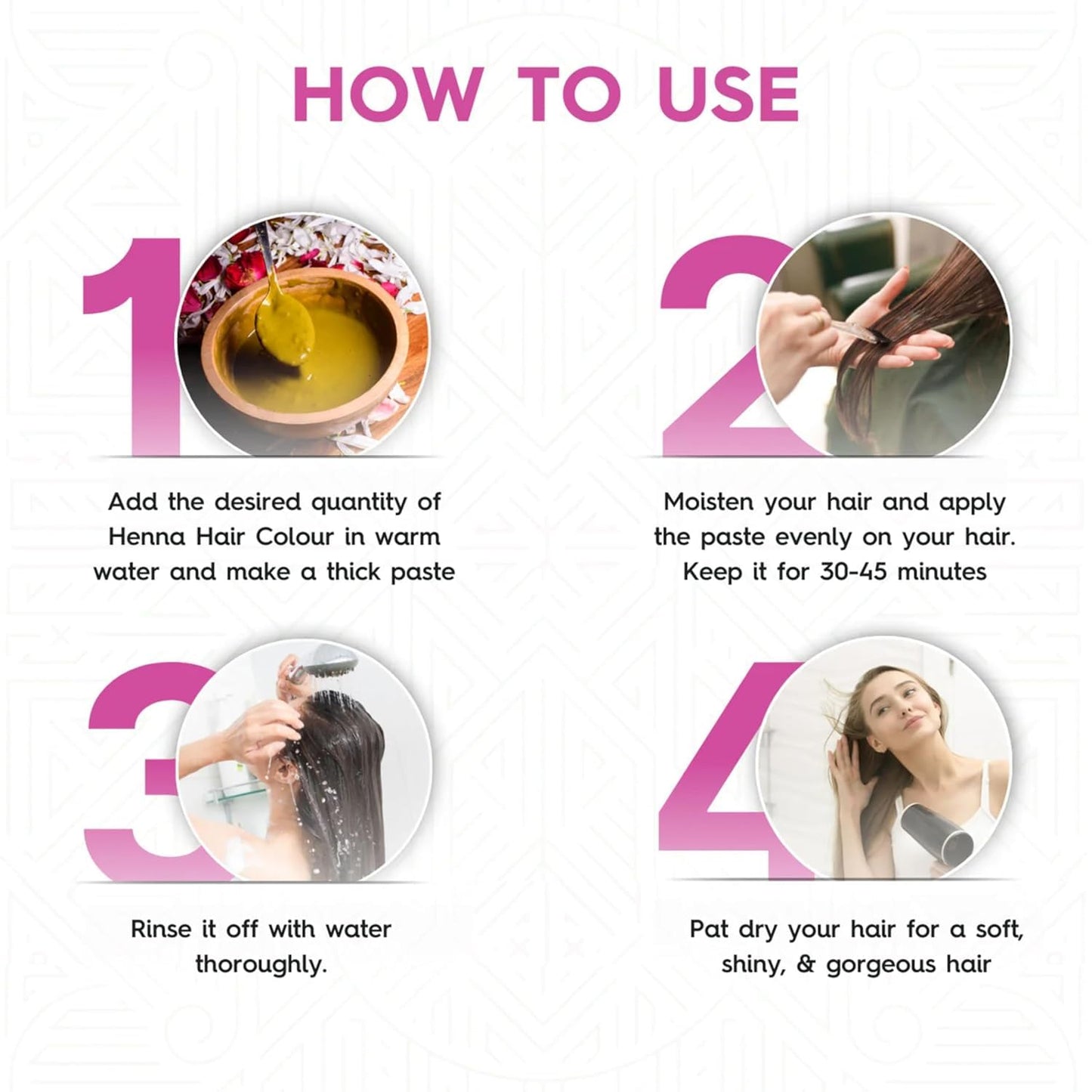 HOW TO USE

1

Add the desired quantity of Henna Hair Colour in warm water and make a thick paste

2

Moisten your hair and apply the paste evenly on your hair. Keep it for 30-45 minutes

3

Rinse it off with water thoroughly.

4

Pat dry your hair for a soft, shiny, & gorgeous hair